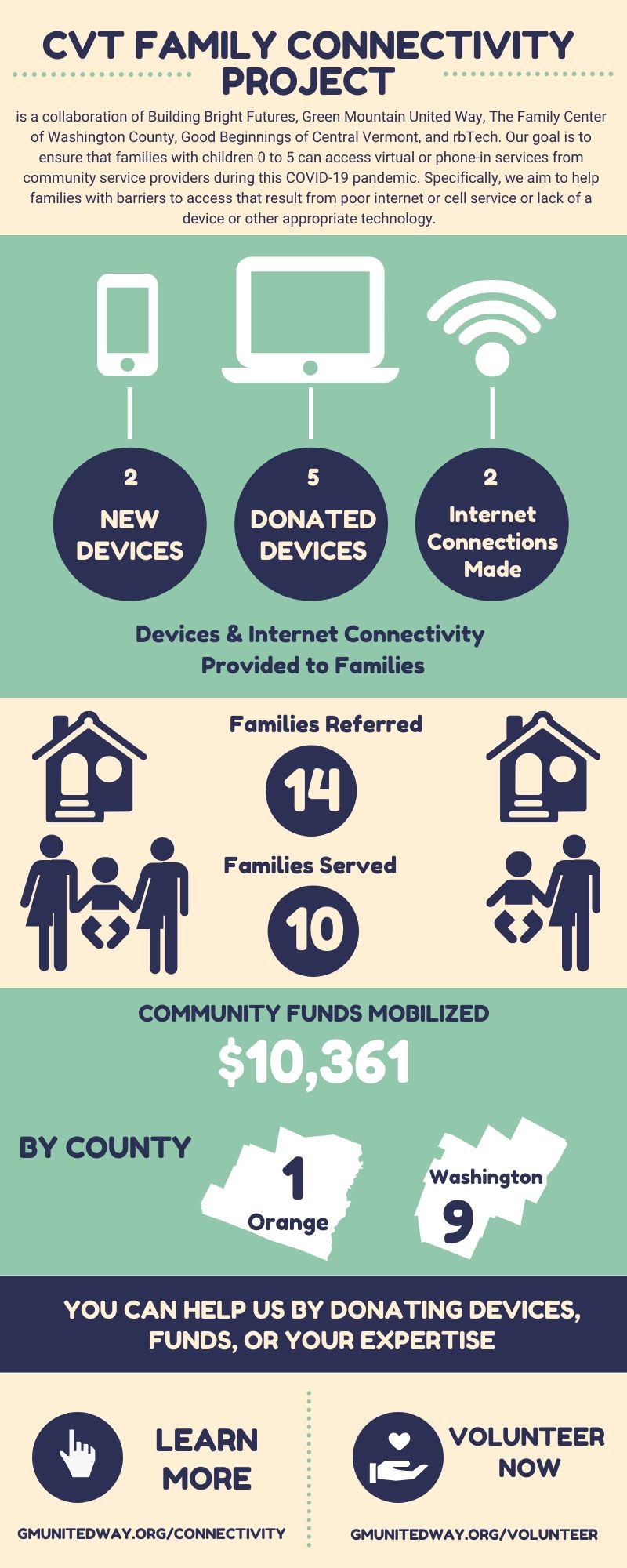 CVT FAMILY CONNECTIVITY PROJECT

is a collaboration of Building Bright Futures, Green Mountain United Way, The Family Center of Washington County, Good Beginnings of Central Vermont, and rbTech. Our goal is to ensure that families with children 0 to 5 can access virtual or phone-in services from community service providers during this COVID-19 pandemic. Specifically, we aim to help families with barriers to access that result from poor internet or cell service or lack of a device or other appropriate technology.

2
NEW DEVICES

5
DONATED DEVICES

2
Internet Connections Made

Devices & Internet Connectivity Provided to Families

Families Referred
14

Families Served
10

COMMUNITY FUNDS MOBILIZED
$10,361

BY COUNTY

1
Orange

Washington
9

YOU CAN HELP US BY DONATING DEVICES, FUNDS, OR YOUR EXPERTISE

LEARN MORE

GMUNITEDWAY.ORG/CONNECTIVITY

VOLUNTEER NOW

GMUNITEDWAY.ORG/VOLUNTEER